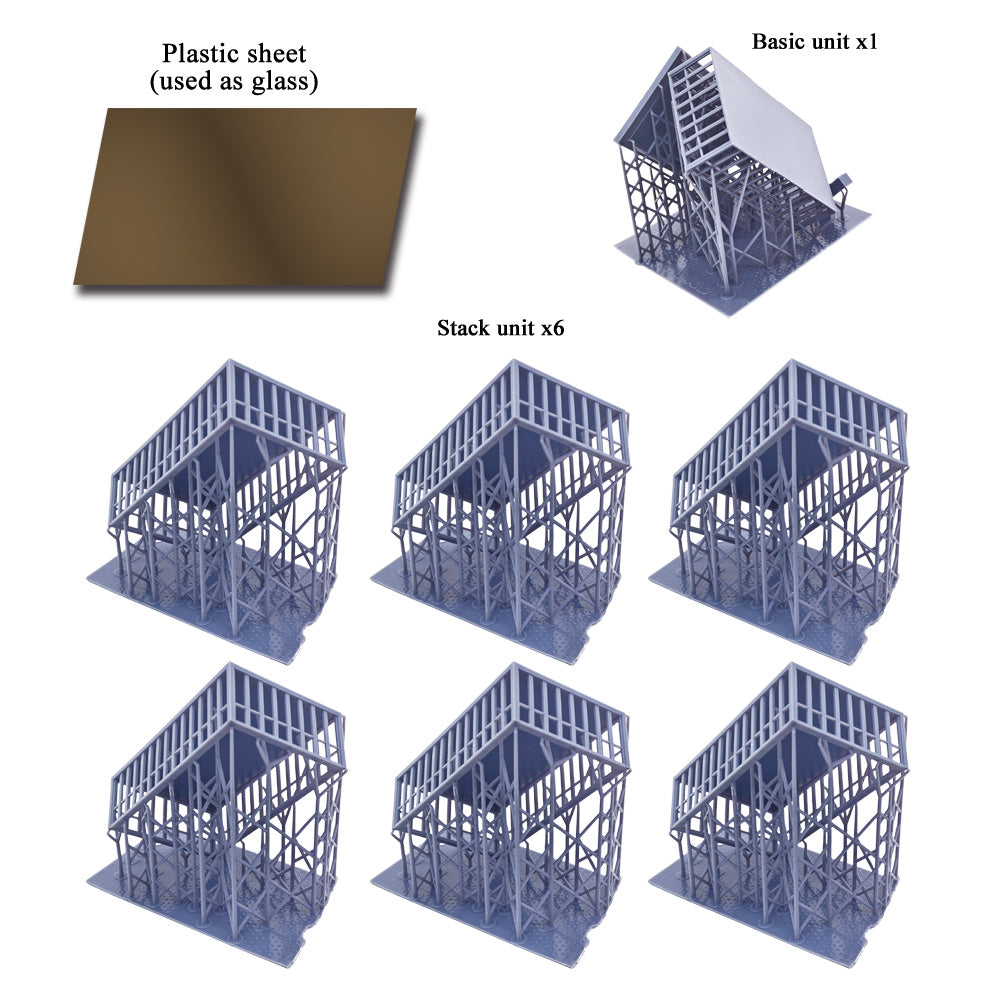 Plastic sheet
(used as glass)

Basic unit x1

Stack unit x6