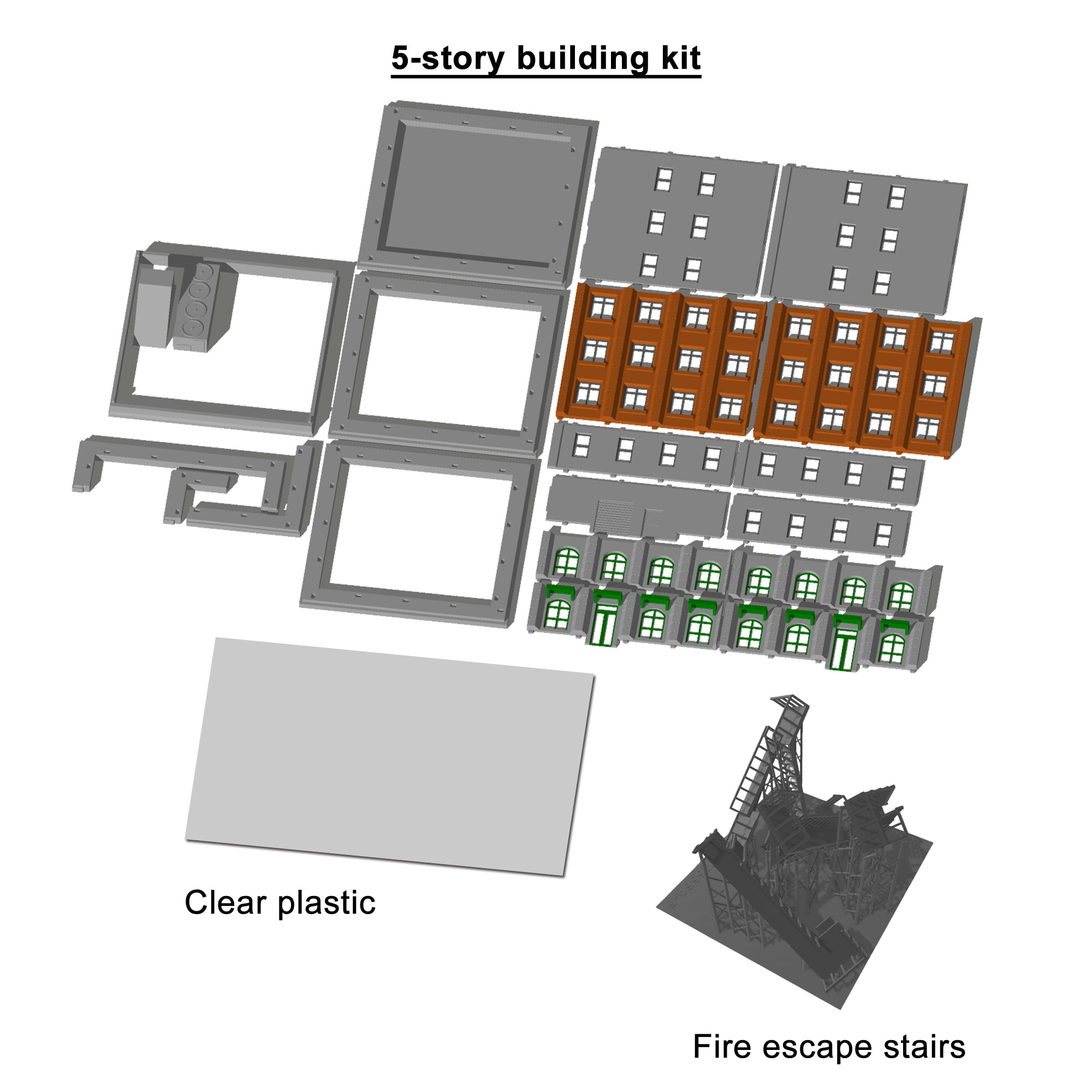 5-story building kit

Clear plastic

Fire escape stairs