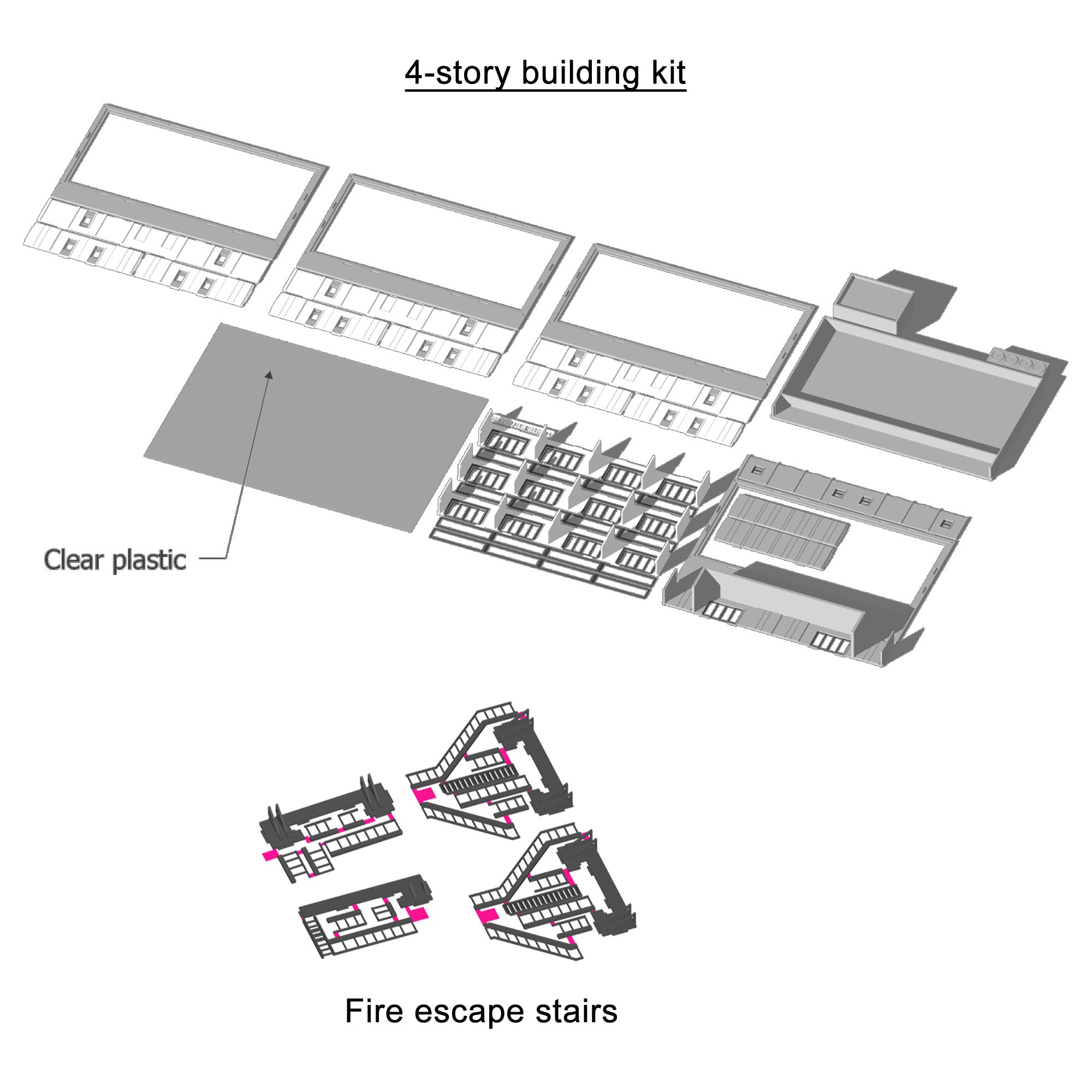 4-story building kit

Clear plastic

Fire escape stairs