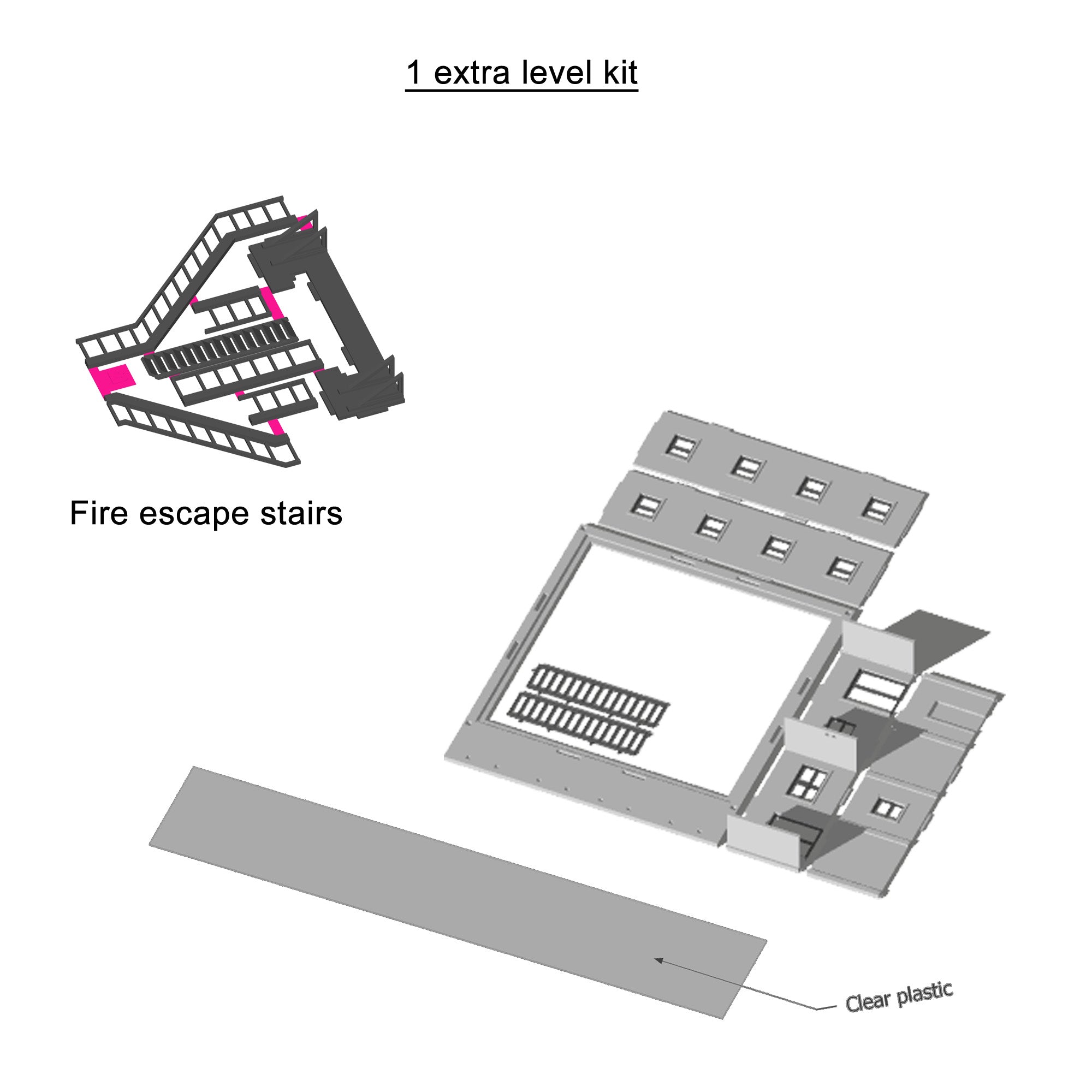 1 extra level kit

Fire escape stairs

Clear plastic