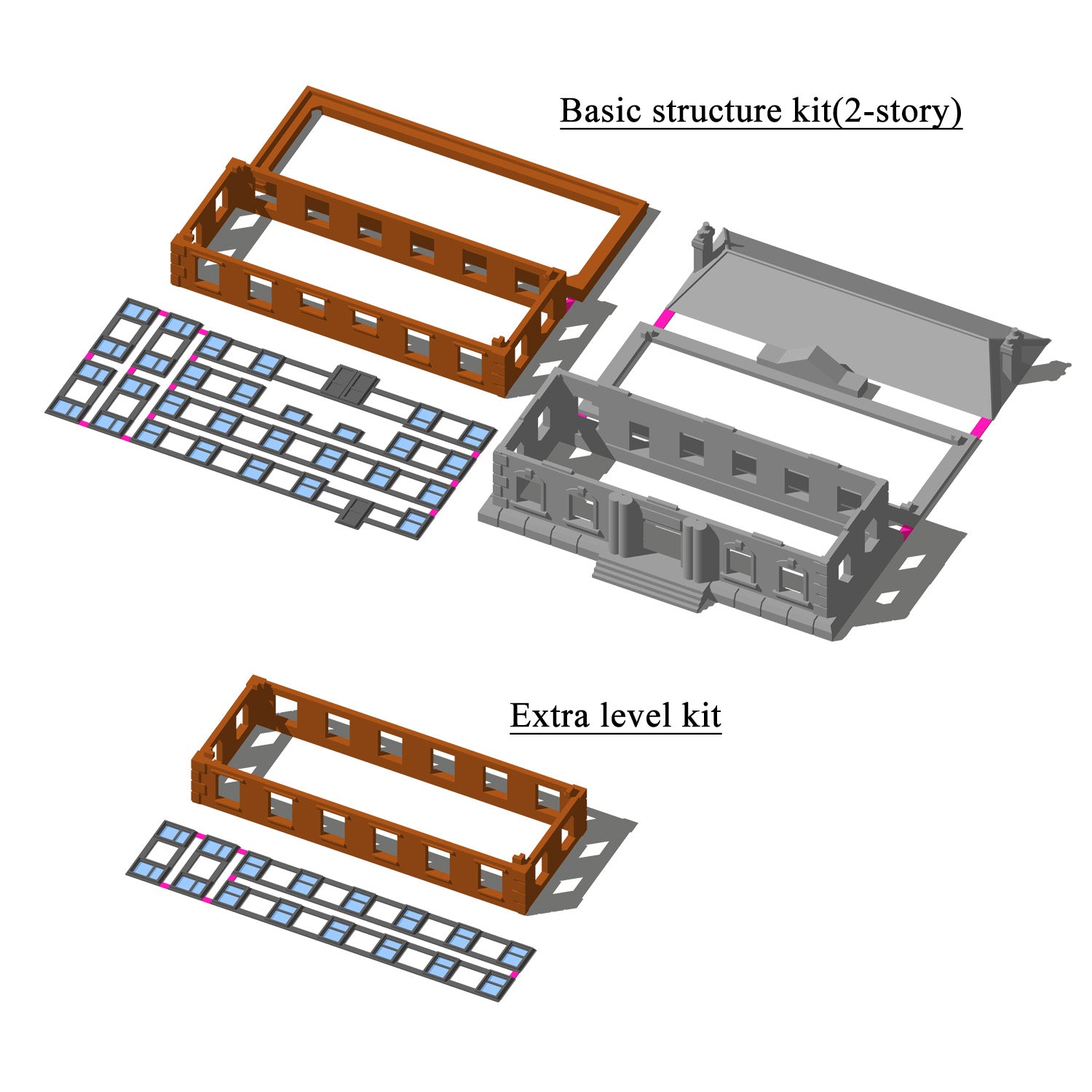 Basic structure kit(2-story)

Extra level kit