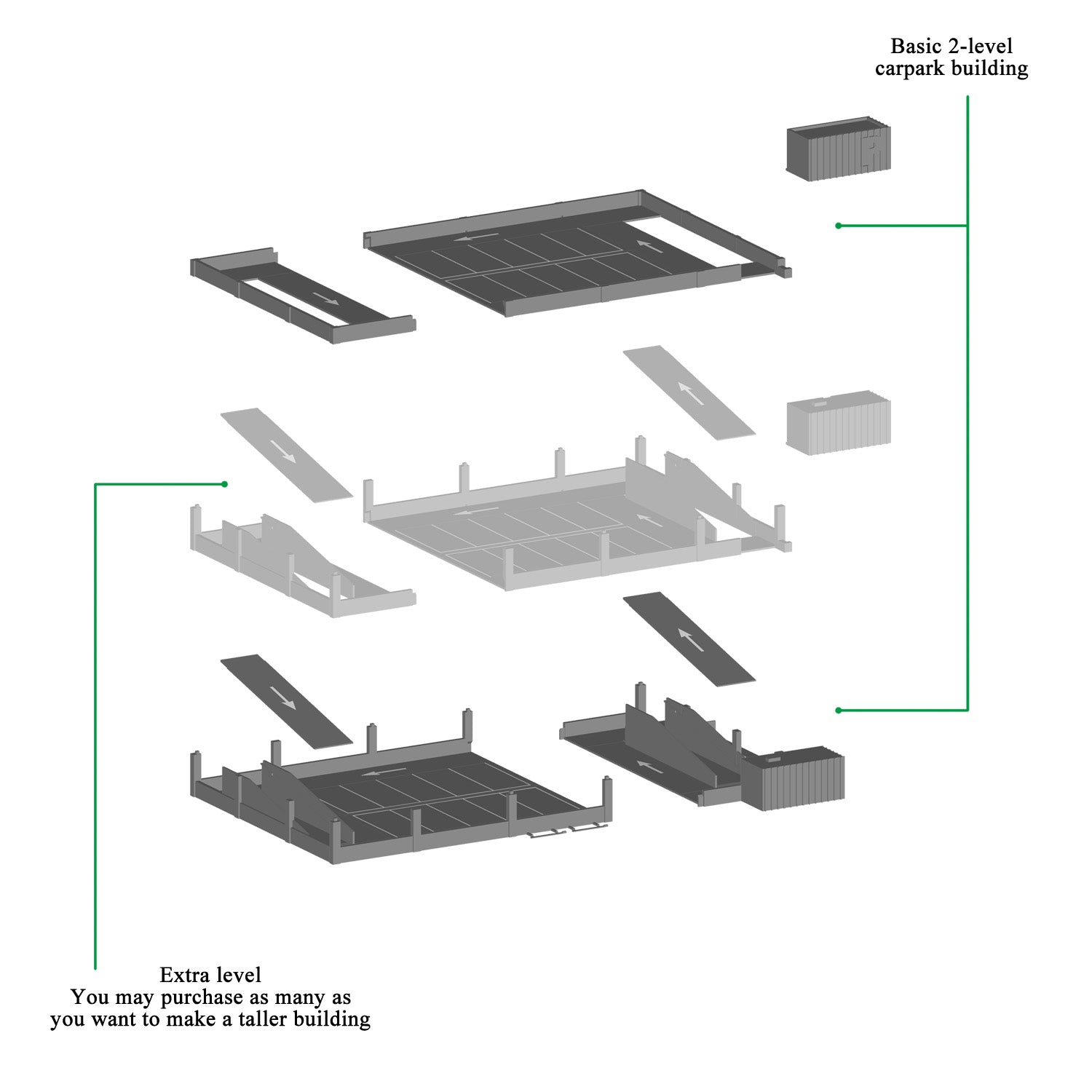 Basic 2-level
carpark building

Extra level
You may purchase as many as
you want to make a taller building